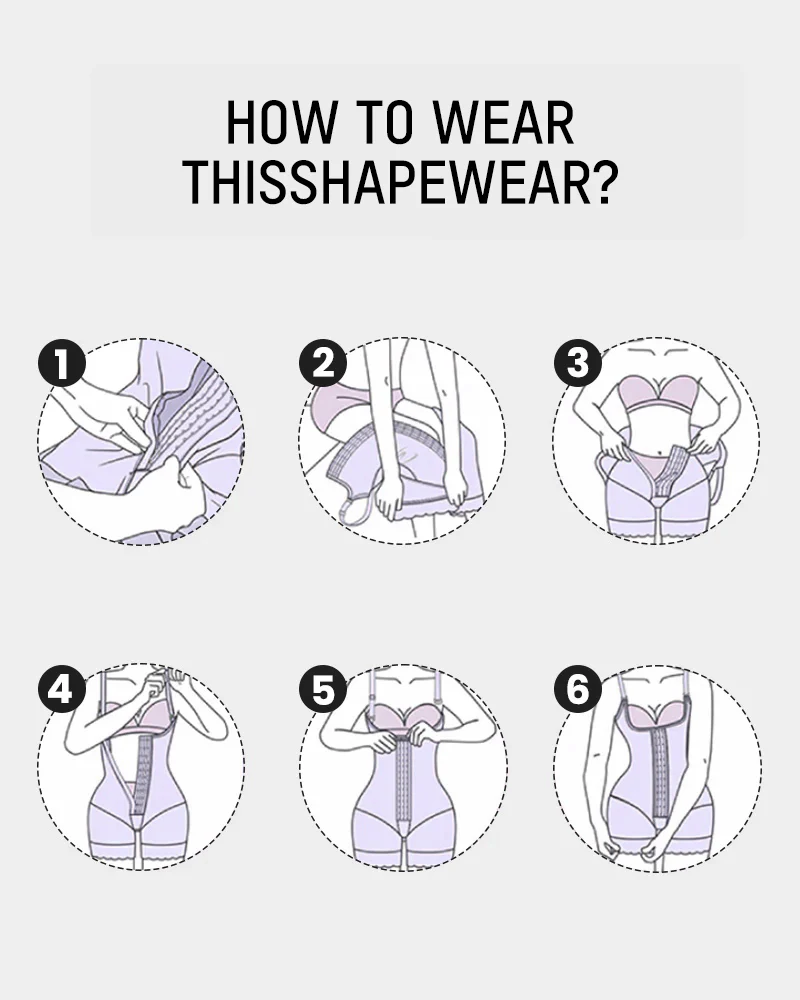 HOW TO WEAR THISSHAPEWEAR?

1

2

3

4

5

6