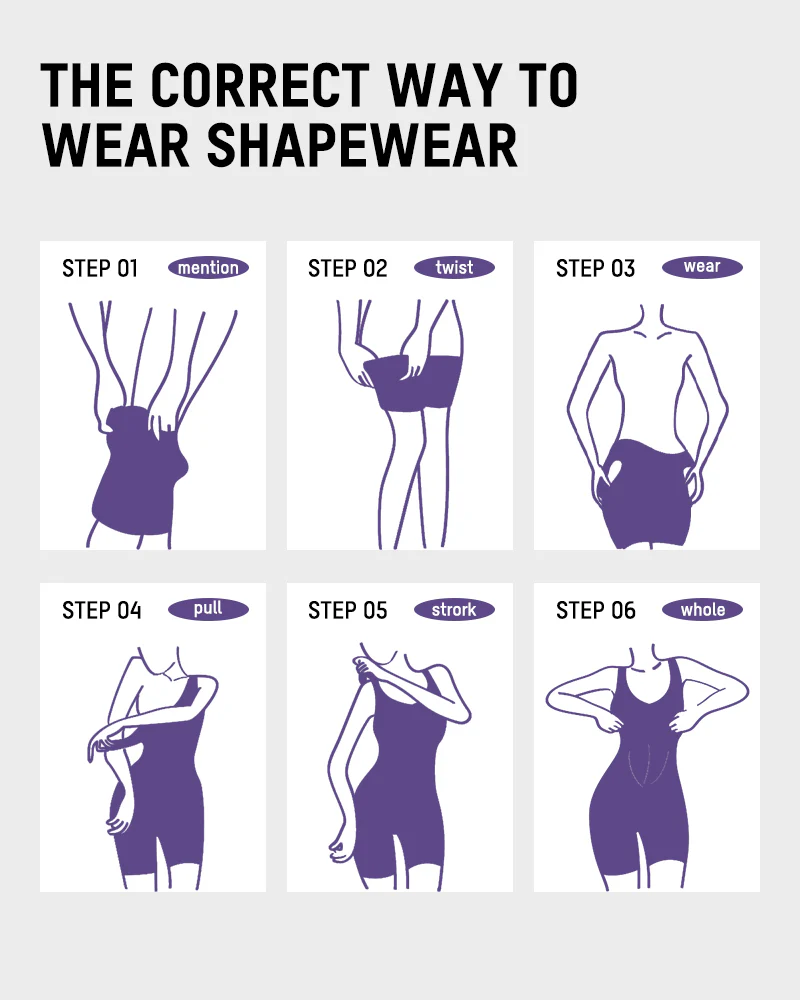 THE CORRECT WAY TO WEAR SHAPEWEAR

STEP 01 mention

STEP 02 twist

STEP 03 wear

STEP 04 pull

STEP 05 strork

STEP 06 whole