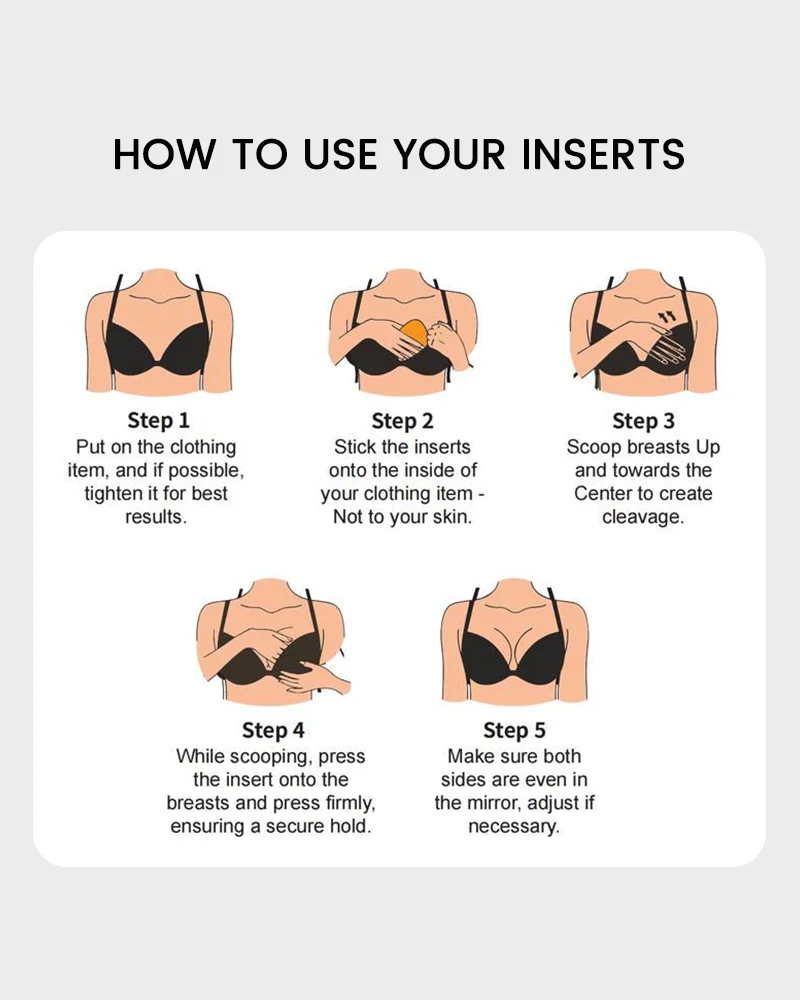 HOW TO USE YOUR INSERTS

Step 1
Put on the clothing item, and if possible, tighten it for best results.

Step 2
Stick the inserts onto the inside of your clothing item - Not to your skin.

Step 3
Scoop breasts Up and towards the Center to create cleavage.

Step 4
While scooping, press the insert onto the breasts and press firmly, ensuring a secure hold.

Step 5
Make sure both sides are even in the mirror, adjust if necessary.